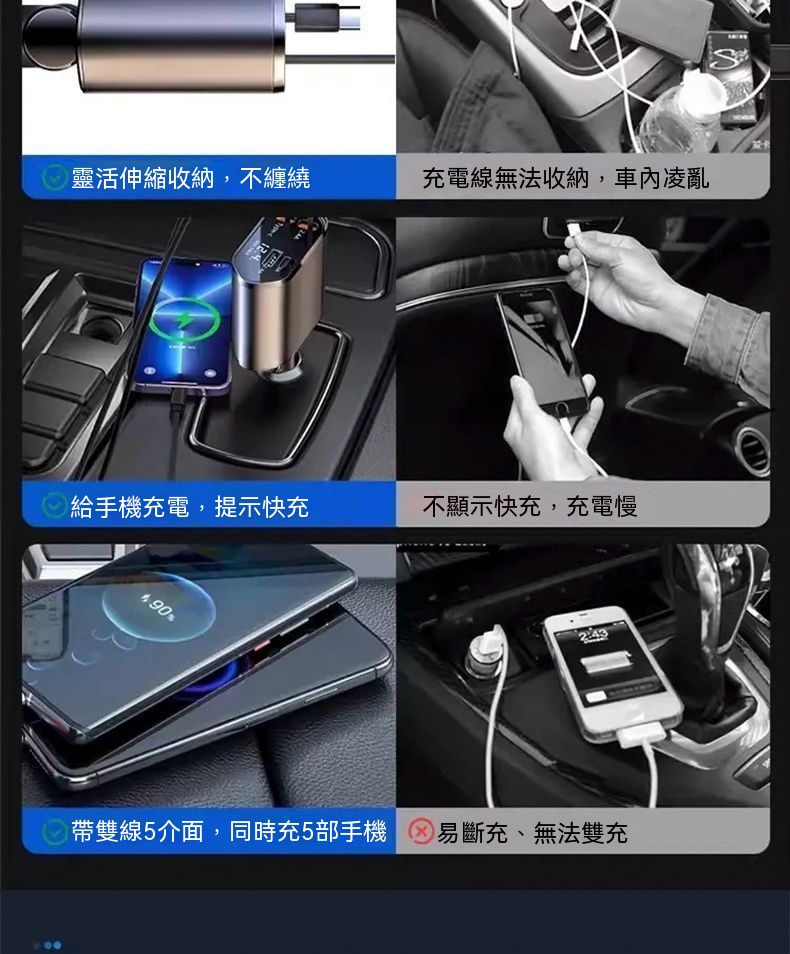 靈活伸縮收納，不纏繞

充電線無法收納，車內凌亂

給手機充電，提示快充

不顯示快充，充電慢

90%

2:43

帶雙線5介面，同時充5部手機

易斷充、無法雙充