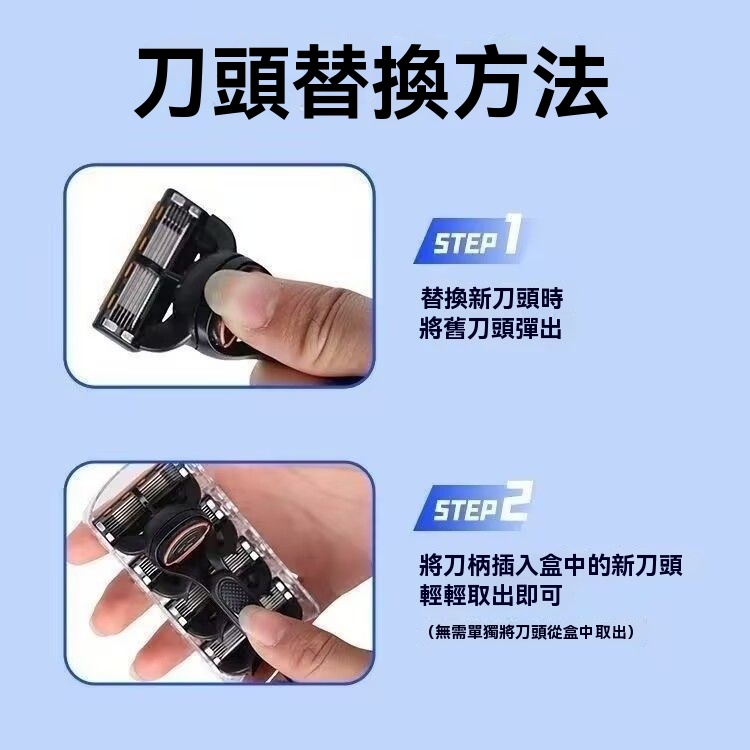 刀頭替換方法

STEP 1

替換新刀頭時
將舊刀頭彈出

STEP 2

將刀柄插入盒中的新刀頭
輕輕取出即可

（無需單獨將刀頭從盒中取出）